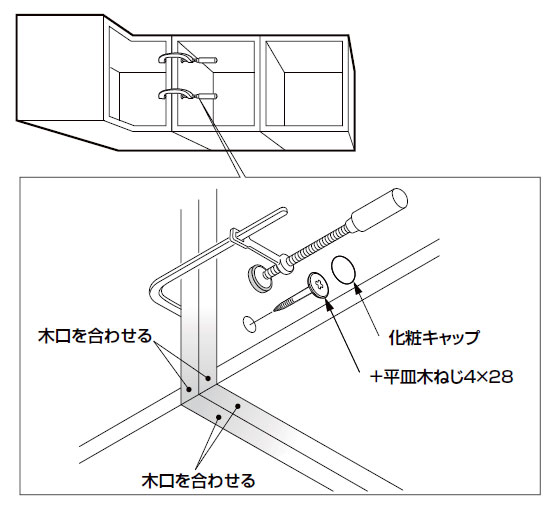 木口を合わせる

化粧キャップ

+平皿木ねじ4×28

木口を合わせる